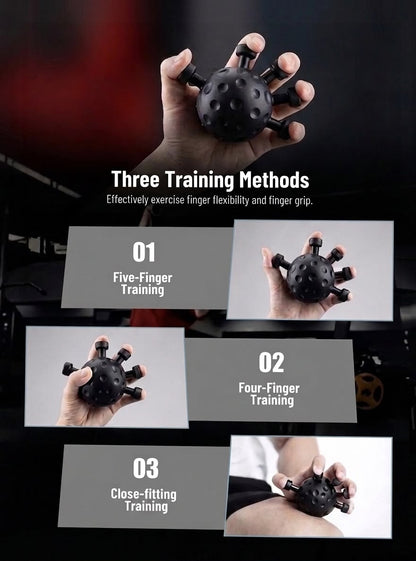 Three Training Methods

Effectively exercise finger flexibility and finger grip.

01

Five-Finger Training

02

Four-Finger Training

03

Close-fitting Training